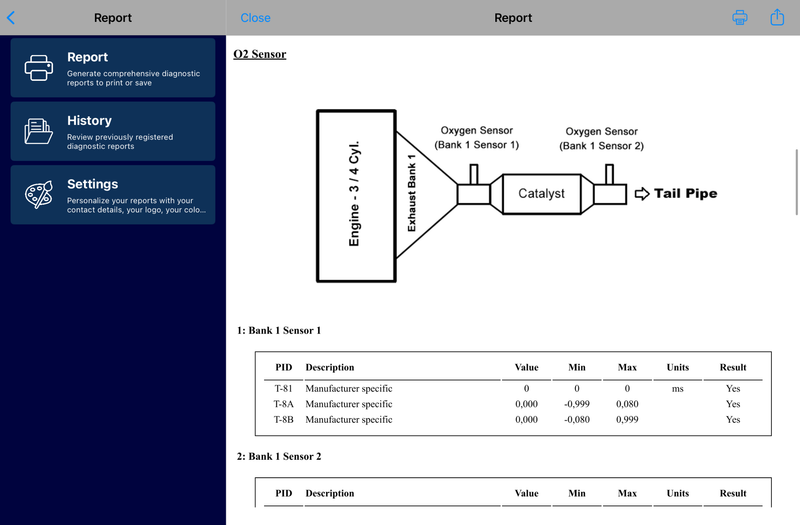 Report

Report
Generate comprehensive diagnostic reports to print or save

History
Review previously registered diagnostic reports

Settings
Personalize your reports with your contact details, your logo, your colo...

Close

Report

O2 Sensor

Engine - 3 / 4 Cyl.

Exhaust Bank 1

Oxygen Sensor
(Bank 1 Sensor 1)

Catalyst

Oxygen Sensor
(Bank 1 Sensor 2)

Tail Pipe

1: Bank 1 Sensor 1

| PID | Description | Value | Min | Max | Units | Result |
|---|---|---|---|---|---|---|
| T-81 | Manufacturer specific | 0 | 0 | 0 | ms | Yes |
| T-8A | Manufacturer specific | 0,000 | -0,999 | 0,080 | | Yes |
| T-8B | Manufacturer specific | 0,000 | -0,080 | 0,999 | | Yes |

2: Bank 1 Sensor 2

| PID | Description | Value | Min | Max | Units | Result |
|---|---|---|---|---|---|---|